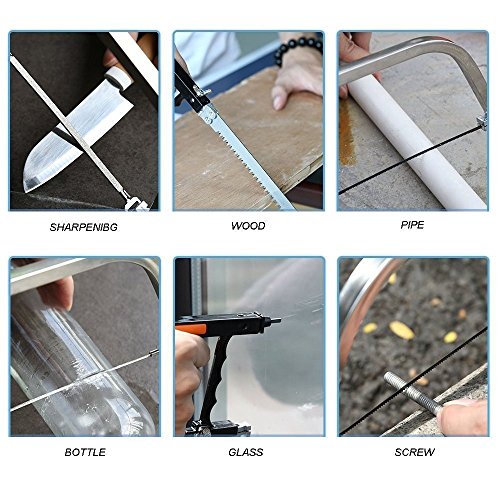 SHARPENIBG

WOOD

PIPE

BOTTLE

GLASS

SCREW