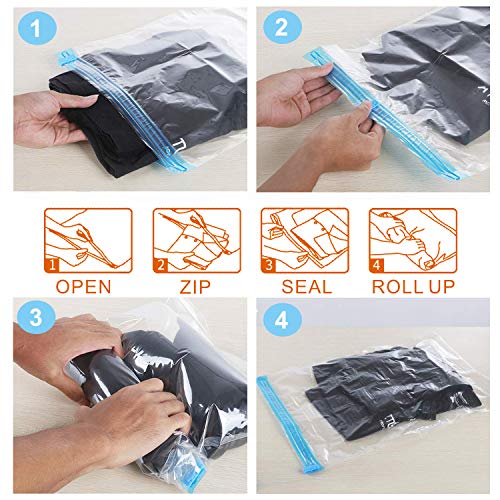 1

2

1 OPEN

2 ZIP

3 SEAL

4 ROLL UP

3

4