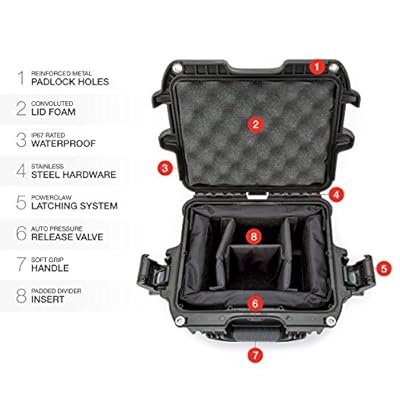 1 REINFORCED METAL
PADLOCK HOLES

2 CONVOLUTED
LID FOAM

3 IP67 RATED
WATERPROOF

4 STAINLESS
STEEL HARDWARE

5 POWERCLAW
LATCHING SYSTEM

6 AUTO PRESSURE
RELEASE VALVE

7 SOFT GRIP
HANDLE

8 PADDED DIVIDER
INSERT

1
2
3
4
8
5
6
7