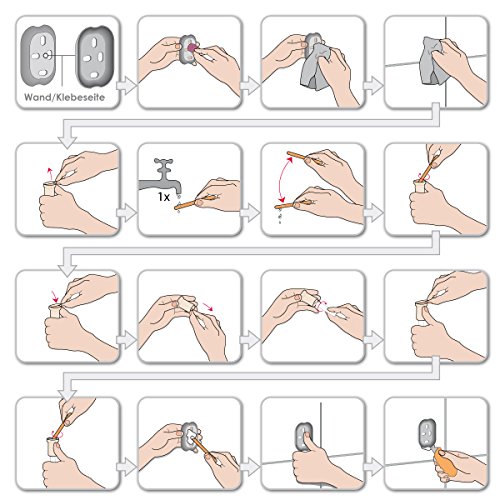 Wand/Klebeseite

1x