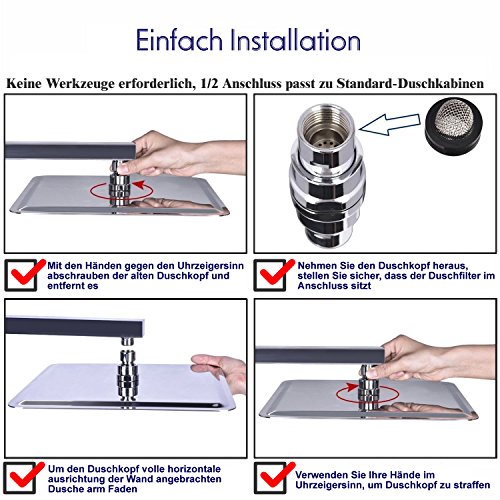 Einfach Installation

Keine Werkzeuge erforderlich, 1/2 Anschluss passt zu Standard-Duschkabinen

Mit den Händen gegen den Uhrzeigersinn abschrauben der alten Duschkopf und entfernt es

Nehmen Sie den Duschkopf heraus, stellen Sie sicher, dass der Duschfilter im Anschluss sitzt

Um den Duschkopf volle horizontale ausrichtung der Wand angebrachten Dusche arm Faden

Verwenden Sie Ihre Hände im Uhrzeigersinn, um Duschkopf zu straffen