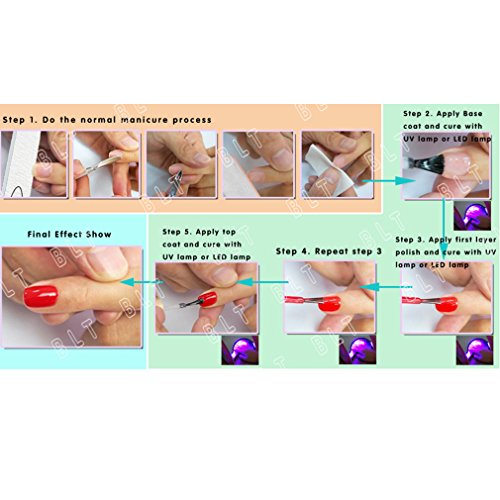 Step 1. Do the normal manicure process

Step 2. Apply Base coat and cure with UV lamp or LED lamp

Step 3. Apply first layer polish and cure with UV lamp or LED lamp

Step 4. Repeat step 3

Step 5. Apply top coat and cure with UV lamp or LED lamp

Final Effect Show

BLT