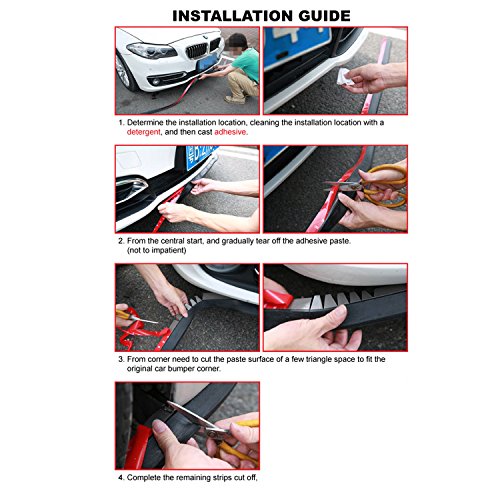 INSTALLATION GUIDE

1. Determine the installation location, cleaning the installation location with a detergent, and then cast adhesive.

2. From the central start, and gradually tear off the adhesive paste. (not to impatient)

3. From corner need to cut the paste surface of a few triangle space to fit the original car bumper corner.

4. Complete the remaining strips cut off,