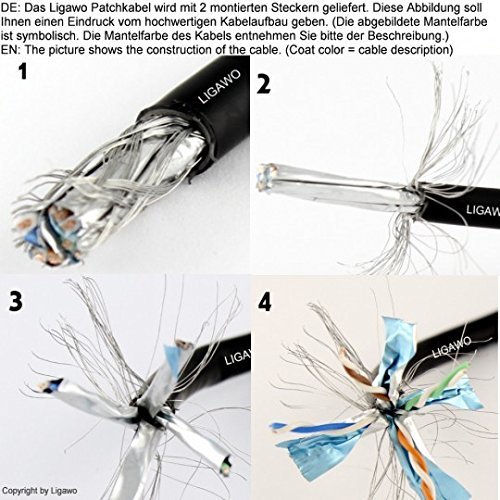 DE: Das Ligawo Patchkabel wird mit 2 montierten Steckern geliefert. Diese Abbildung soll Ihnen einen Eindruck vom hochwertigen Kabelaufbau geben. (Die abgebildete Mantelfarbe ist symbolisch. Die Mantelfarbe des Kabels entnehmen Sie bitte der Beschreibung.)
EN: The picture shows the construction of the cable. (Coat color = cable description)

1

LIGAWO

2

LIGAW

3

LIGA

4

LIGAWO

Copyright by Ligawo