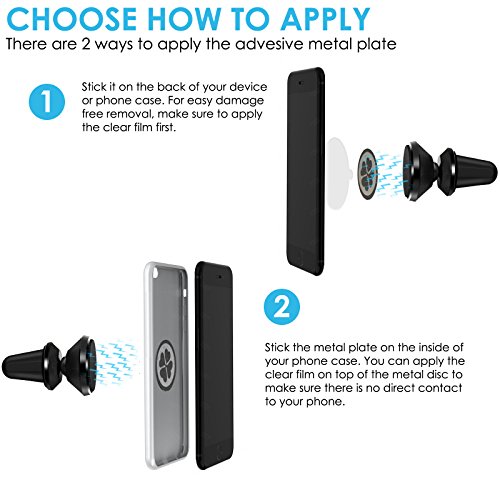 CHOOSE HOW TO APPLY
There are 2 ways to apply the advesive metal plate

1

Stick it on the back of your device or phone case. For easy damage free removal, make sure to apply the clear film first.

2

Stick the metal plate on the inside of your phone case. You can apply the clear film on top of the metal disc to make sure there is no direct contact to your phone.