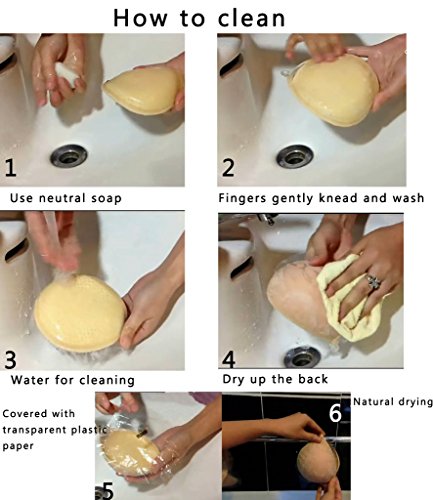 How to clean

1

Use neutral soap

2

Fingers gently knead and wash

3

Water for cleaning

4

Dry up the back

Covered with transparent plastic paper

5

6

Natural drying