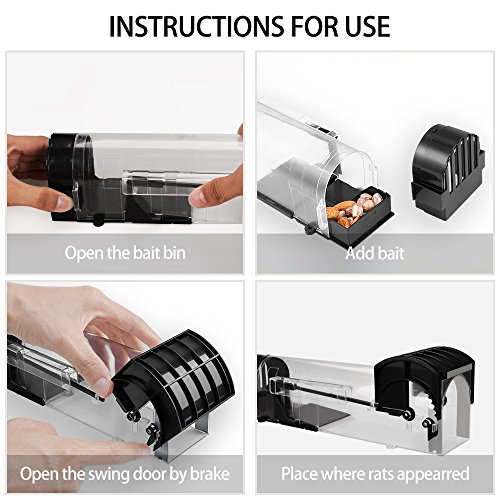 INSTRUCTIONS FOR USE

Open the bait bin

Add bait

Open the swing door by brake

Place where rats appearred