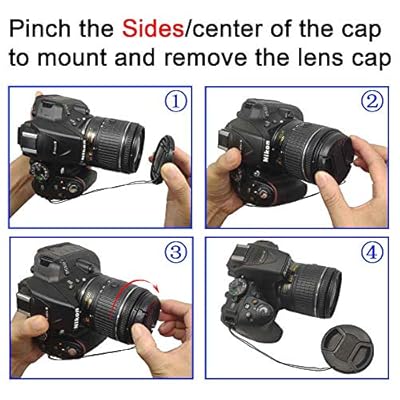 Pinch the Sides/center of the cap to mount and remove the lens cap

①

Nikon

②

Nikon

③

Nikon

④