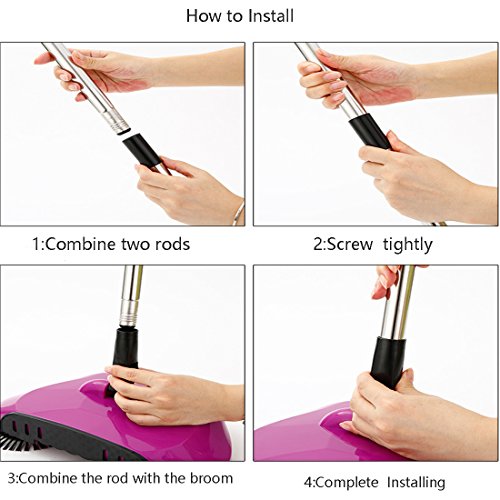 How to Install

1:Combine two rods

2:Screw tightly

3:Combine the rod with the broom

4:Complete Installing