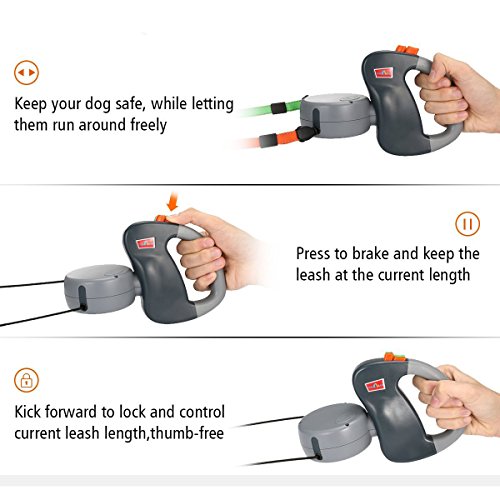 Keep your dog safe, while letting them run around freely

Press to brake and keep the leash at the current length

Kick forward to lock and control current leash length,thumb-free