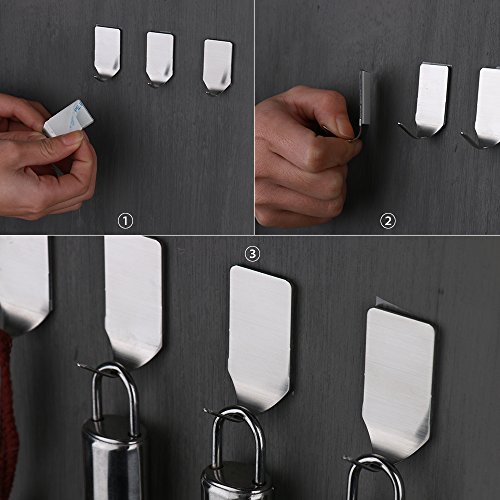 ①

②

③