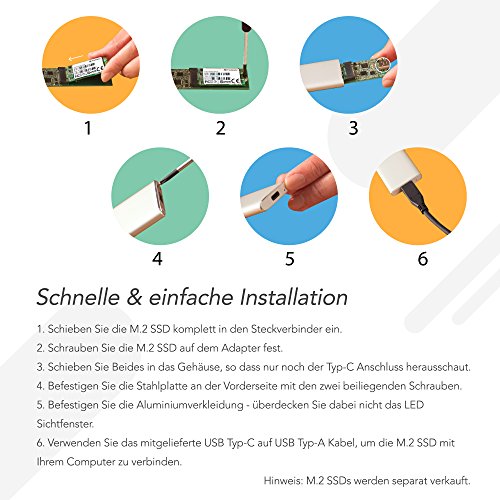 1

2

3

4

5

6

Schnelle & einfache Installation

1. Schieben Sie die M.2 SSD komplett in den Steckverbinder ein.
2. Schrauben Sie die M.2 SSD auf dem Adapter fest.
3. Schieben Sie Beides in das Gehäuse, so dass nur noch der Typ-C Anschluss herausschaut.
4. Befestigen Sie die Stahlplatte an der Vorderseite mit den zwei beiliegenden Schrauben.
5. Befestigen Sie die Aluminiumverkleidung - überdecken Sie dabei nicht das LED Sichtfenster.
6. Verwenden Sie das mitgelieferte USB Typ-C auf USB Typ-A Kabel, um die M.2 SSD mit Ihrem Computer zu verbinden.

Hinweis: M.2 SSDs werden separat verkauft.