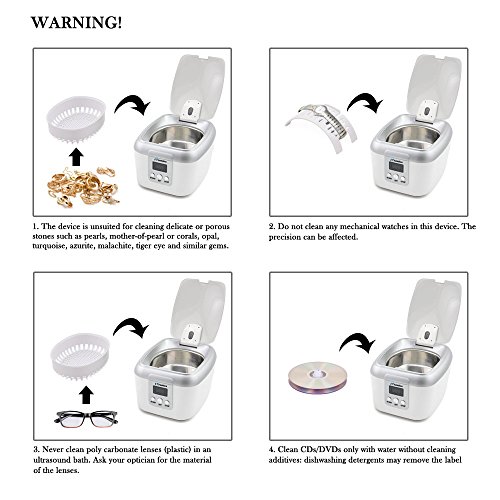 WARNING!

1. The device is unsuited for cleaning delicate or porous stones such as pearls, mother-of-pearl or corals, opal, turquoise, azurite, malachite, tiger eye and similar gems.

2. Do not clean any mechanical watches in this device. The precision can be affected.

3. Never clean poly carbonate lenses (plastic) in an ultrasound bath. Ask your optician for the material of the lenses.

4. Clean CDs/DVDs only with water without cleaning additives: dishwashing detergents may remove the label