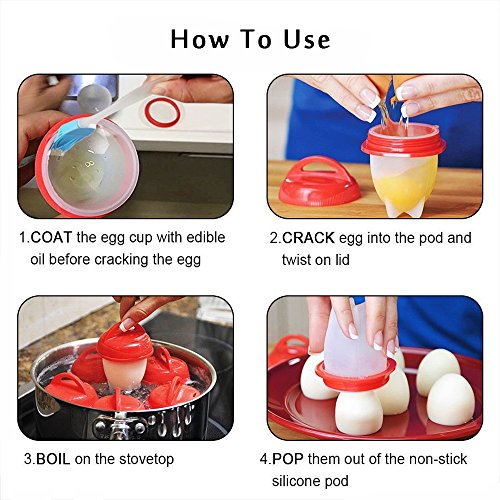 How To Use

1.COAT the egg cup with edible oil before cracking the egg

2.CRACK egg into the pod and twist on lid

3.BOIL on the stovetop

4.POP them out of the non-stick silicone pod