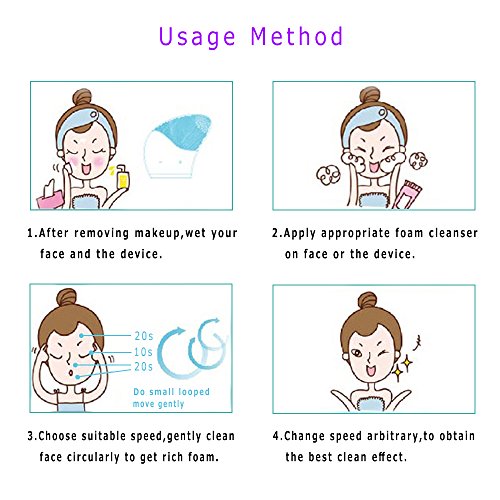 Usage Method

1.After removing makeup,wet your face and the device.

2.Apply appropriate foam cleanser on face or the device.

20s
10s
20s
Do small looped move gently

3.Choose suitable speed,gently clean face circularly to get rich foam.

4.Change speed arbitrary,to obtain the best clean effect.