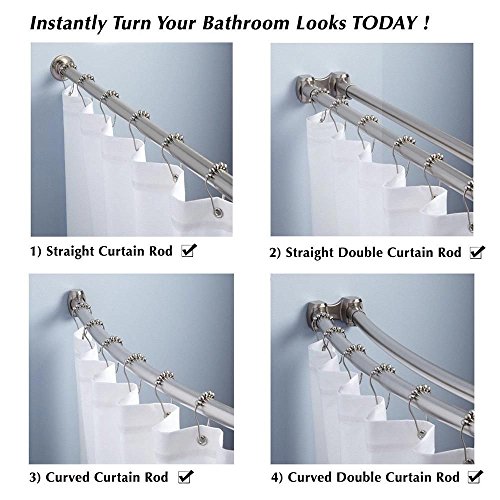 Instantly Turn Your Bathroom Looks TODAY !

1) Straight Curtain Rod ☑

2) Straight Double Curtain Rod ☑

3) Curved Curtain Rod ☑

4) Curved Double Curtain Rod ☑