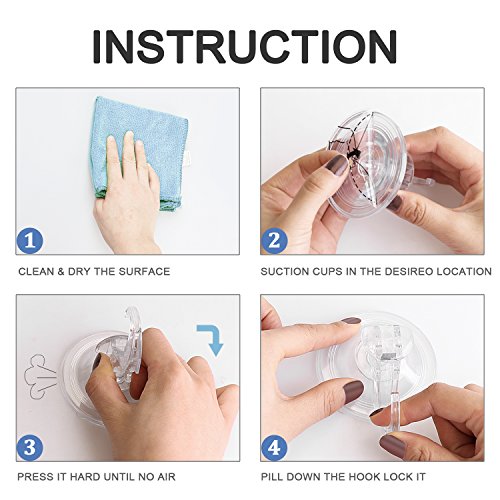 INSTRUCTION

1

CLEAN & DRY THE SURFACE

2

SUCTION CUPS IN THE DESIREO LOCATION

3

PRESS IT HARD UNTIL NO AIR

4

PILL DOWN THE HOOK LOCK IT