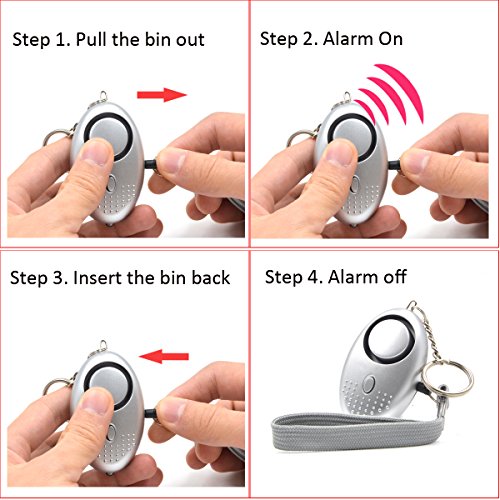 Step 1. Pull the bin out

Step 2. Alarm On

Step 3. Insert the bin back

Step 4. Alarm off