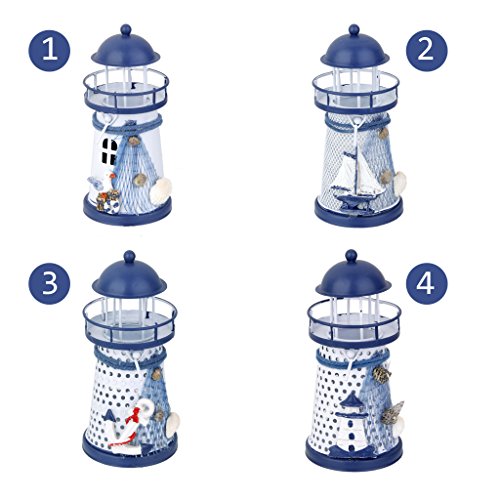 1

2

3

4