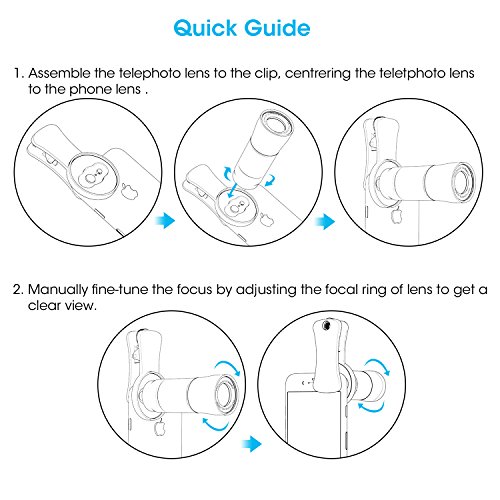 Quick Guide

1. Assemble the telephoto lens to the clip, centrering the teletphoto lens to the phone lens .

2. Manually fine-tune the focus by adjusting the focal ring of lens to get a clear view.