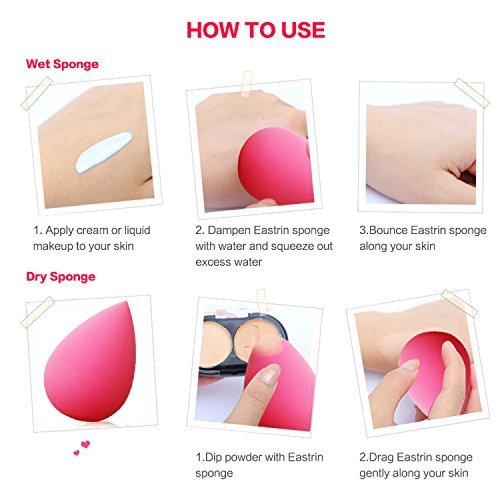 HOW TO USE

Wet Sponge

1. Apply cream or liquid makeup to your skin

2. Dampen Eastrin sponge with water and squeeze out excess water

3.Bounce Eastrin sponge along your skin

Dry Sponge

1.Dip powder with Eastrin sponge

2.Drag Eastrin sponge gently along your skin