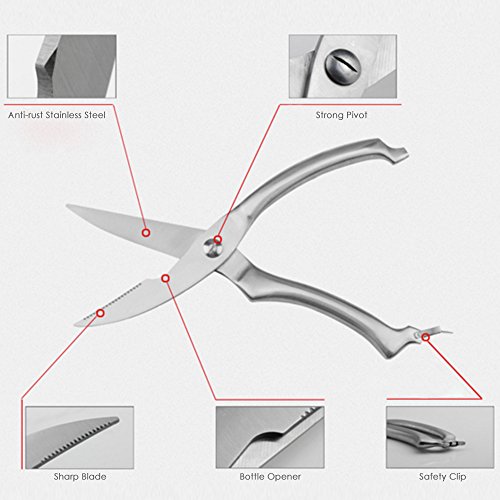 Anti-rust Stainless Steel

Strong Pivot

Sharp Blade

Bottle Opener

Safety Clip