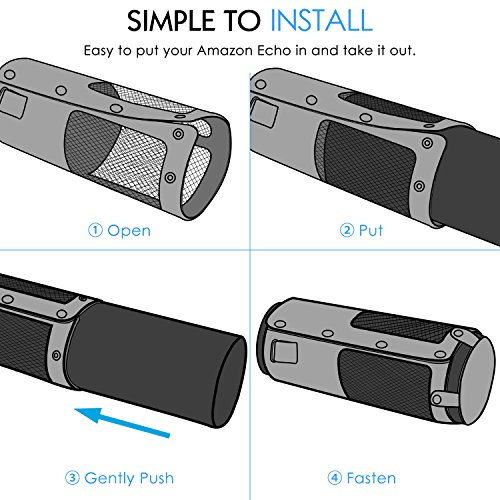 SIMPLE TO INSTALL

Easy to put your Amazon Echo in and take it out.

① Open

② Put

③ Gently Push

④ Fasten