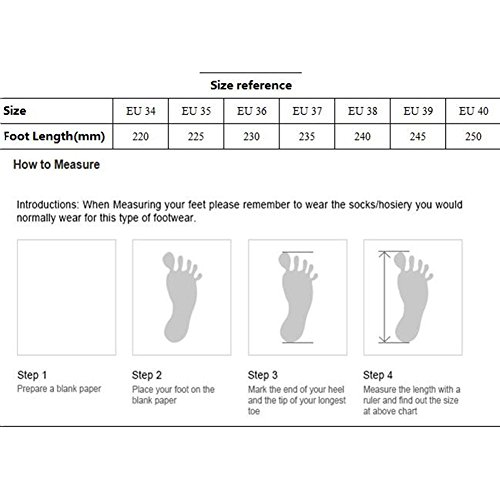 Size reference

| Size | EU 34 | EU 35 | EU 36 | EU 37 | EU 38 | EU 39 | EU 40 |
|---|---|---|---|---|---|---|---|
| Foot Length(mm) | 220 | 225 | 230 | 235 | 240 | 245 | 250 |

How to Measure

Introductions: When Measuring your feet please remember to wear the socks/hosiery you would normally wear for this type of footwear.

Step 1
Prepare a blank paper

Step 2
Place your foot on the blank paper

Step 3
Mark the end of your heel and the tip of your longest toe

Step 4
Measure the length with a ruler and find out the size at above chart