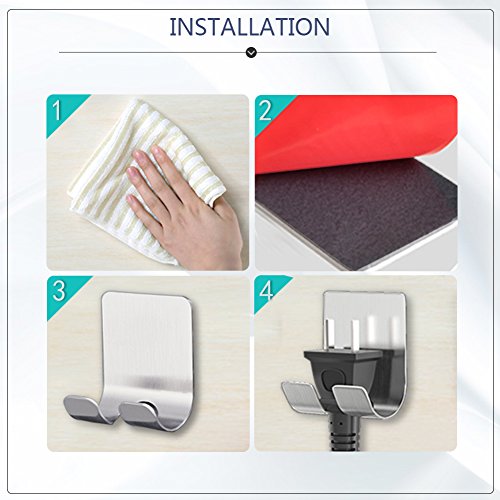 INSTALLATION

1

2

3

4