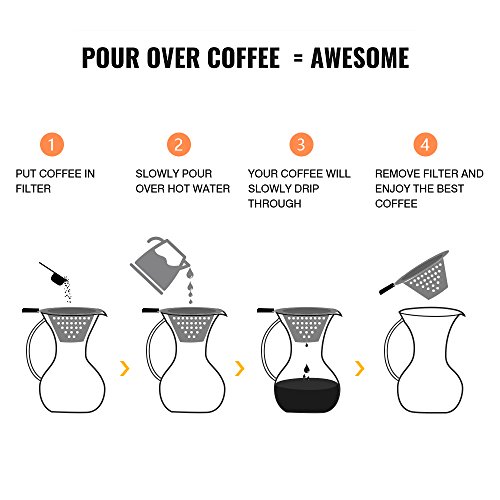 POUR OVER COFFEE = AWESOME

1

PUT COFFEE IN FILTER

2

SLOWLY POUR OVER HOT WATER

3

YOUR COFFEE WILL SLOWLY DRIP THROUGH

4

REMOVE FILTER AND ENJOY THE BEST COFFEE