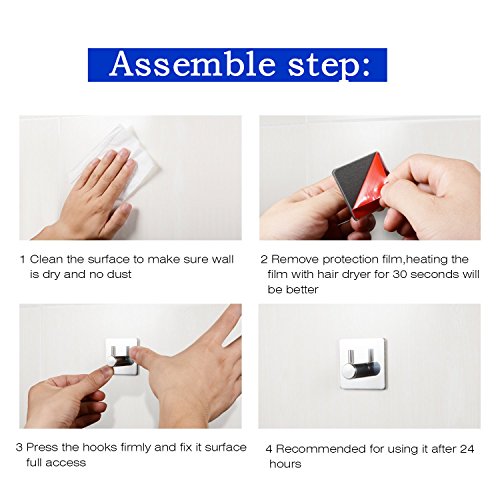 Assemble step:

1 Clean the surface to make sure wall is dry and no dust

2 Remove protection film,heating the film with hair dryer for 30 seconds will be better

3 Press the hooks firmly and fix it surface full access

4 Recommended for using it after 24 hours