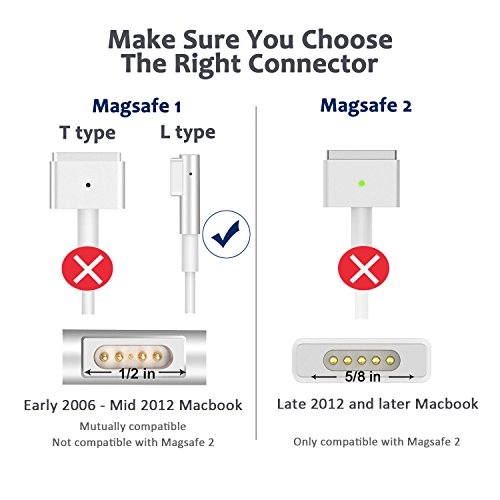 Make Sure You Choose The Right Connector

Magsafe 1

T type

L type

1/2 in

Early 2006 - Mid 2012 Macbook

Mutually compatible
Not compatible with Magsafe 2

Magsafe 2

5/8 in

Late 2012 and later Macbook

Only compatible with Magsafe 2