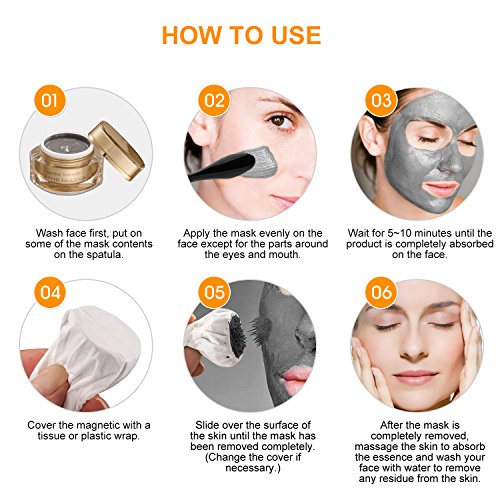 HOW TO USE

01

Wash face first, put on some of the mask contents on the spatula.

02

Apply the mask evenly on the face except for the parts around the eyes and mouth.

03

Wait for 5~10 minutes until the product is completely absorbed on the face.

04

Cover the magnetic with a tissue or plastic wrap.

05

Slide over the surface of the skin until the mask has been removed completely. (Change the cover if necessary.)

06

After the mask is completely removed, massage the skin to absorb the essence and wash your face with water to remove any residue from the skin.