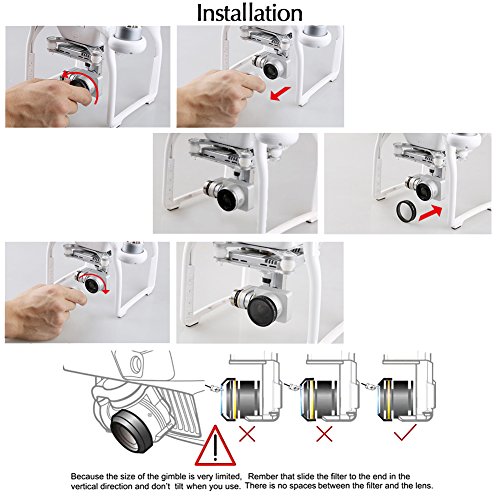 Installation

Because the size of the gimble is very limited, Rember that slide the filter to the end in the vertical direction and don't tilt when you use. There is no spaces between the filter and the lens.