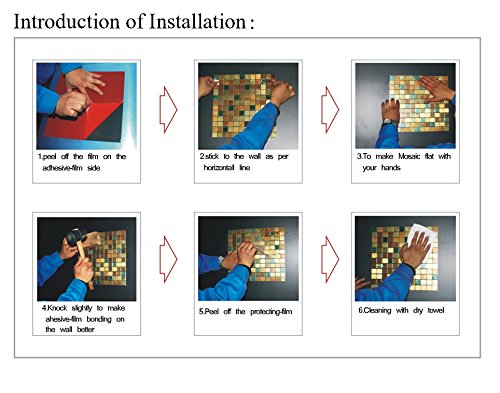 Introduction of Installation :

1.peel off the film on the adhesive-film side

2.stick to the wall as per horizontall line

3.To make Mosaic flat with your hands

4.Knock slightly to make ahesive-film bonding on the wall better

5.Peel off the protecting-film

6.Cleaning with dry towel