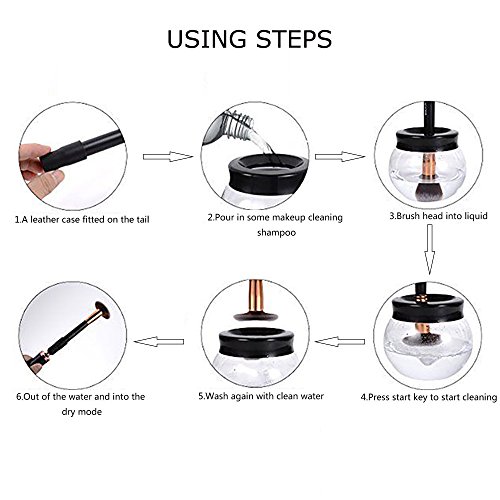 USING STEPS

1.A leather case fitted on the tail

2.Pour in some makeup cleaning shampoo

3.Brush head into liquid

4.Press start key to start cleaning

5.Wash again with clean water

6.Out of the water and into the dry mode