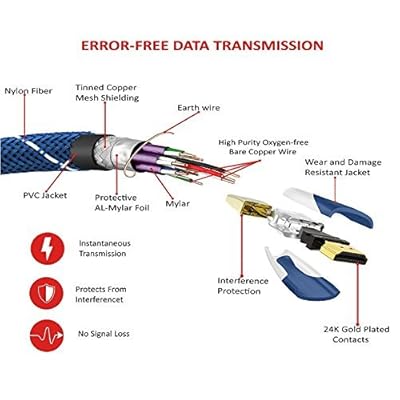 ERROR-FREE DATA TRANSMISSION

Nylon Fiber

Tinned Copper Mesh Shielding

Earth wire

High Purity Oxygen-free Bare Copper Wire

Wear and Damage Resistant Jacket

PVC Jacket

Protective AL-Mylar Foil

Mylar

Instantaneous Transmission

Protects From Interferencet

No Signal Loss

Interference Protection

24K Gold Plated Contacts