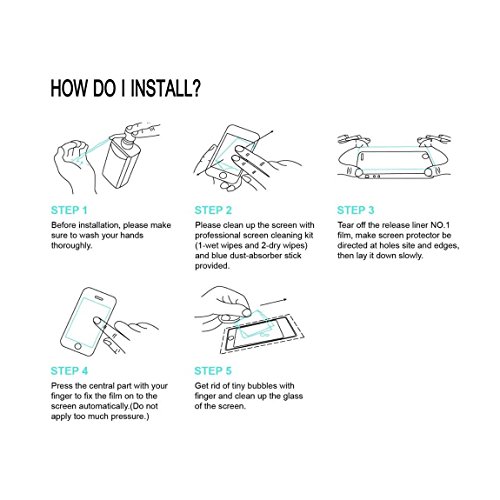 HOW DO I INSTALL?

STEP 1
Before installation, please make sure to wash your hands thoroughly.

STEP 2
Please clean up the screen with professional screen cleaning kit (1-wet wipes and 2-dry wipes) and blue dust-absorber stick provided.

STEP 3
Tear off the release liner NO.1 film, make screen protector be directed at holes site and edges, then lay it down slowly.

STEP 4
Press the central part with your finger to fix the film on to the screen automatically.(Do not apply too much pressure.)

STEP 5
Get rid of tiny bubbles with finger and clean up the glass of the screen.