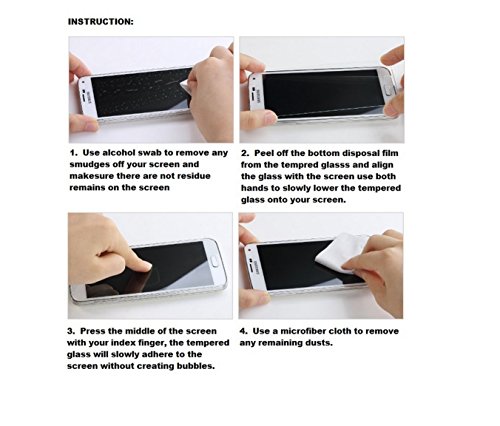 INSTRUCTION:

1. Use alcohol swab to remove any smudges off your screen and makesure there are not residue remains on the screen

2. Peel off the bottom disposal film from the tempred glasss and align the glass with the screen use both hands to slowly lower the tempered glass onto your screen.

3. Press the middle of the screen with your index finger, the tempered glass will slowly adhere to the screen without creating bubbles.

4. Use a microfiber cloth to remove any remaining dusts.