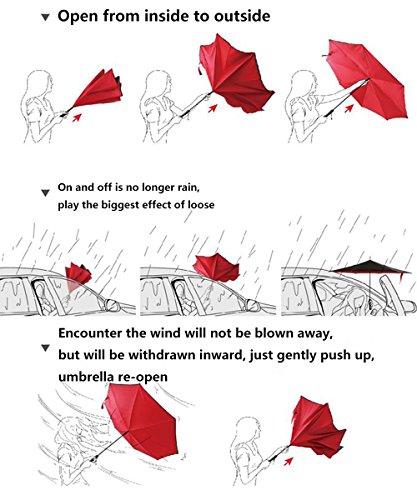 ▼ Open from inside to outside

▼ On and off is no longer rain, play the biggest effect of loose

▼ Encounter the wind will not be blown away, but will be withdrawn inward, just gently push up, umbrella re-open