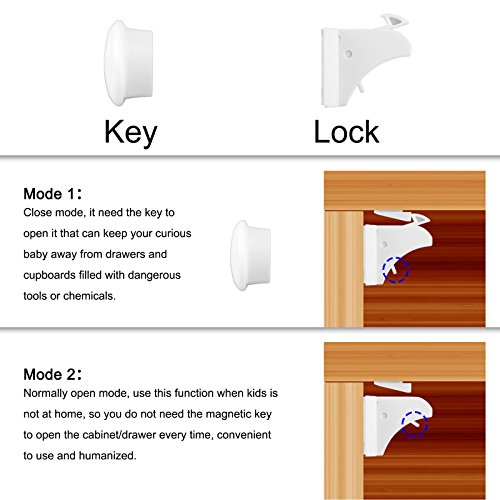 Key

Lock

Mode 1:
Close mode, it need the key to open it that can keep your curious baby away from drawers and cupboards filled with dangerous tools or chemicals.

Mode 2:
Normally open mode, use this function when kids is not at home, so you do not need the magnetic key to open the cabinet/drawer every time, convenient to use and humanized.