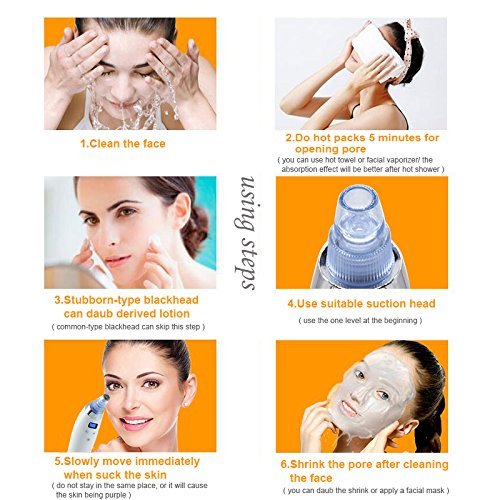 using steps

1.Clean the face

2.Do hot packs 5 minutes for opening pore
( you can use hot towel or facial vaporizer/ the absorption effect will be better after hot shower )

3.Stubborn-type blackhead can daub derived lotion
( common-type blackhead can skip this step )

4.Use suitable suction head
( use the one level at the beginning )

5.Slowly move immediately when suck the skin
( do not stay in the same place, or it will cause the skin being purple )

6.Shrink the pore after cleaning the face
( you can daub the shrink or apply a facial mask )