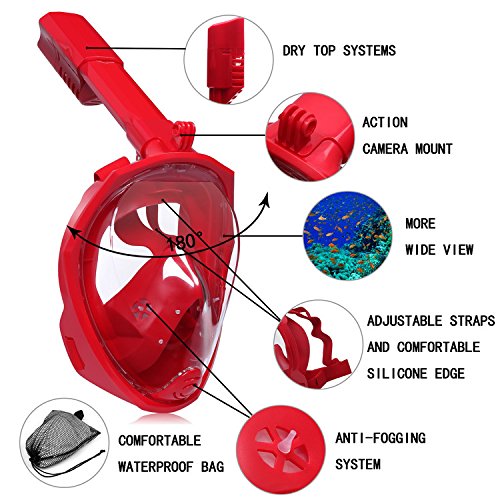 DRY TOP SYSTEMS

ACTION
CAMERA MOUNT

180°

MORE
WIDE VIEW

ADJUSTABLE STRAPS
AND COMFORTABLE
SILICONE EDGE

COMFORTABLE
WATERPROOF BAG

ANTI-FOGGING
SYSTEM