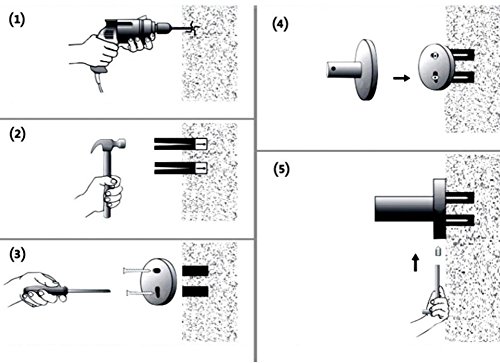 (1)

(2)

(3)

(4)

(5)