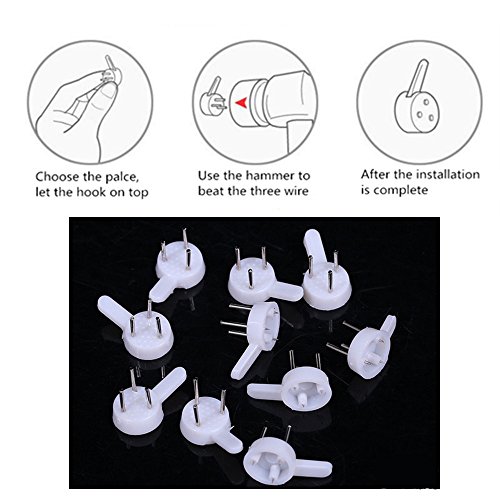 Choose the palce, let the hook on top

Use the hammer to beat the three wire

After the installation is complete