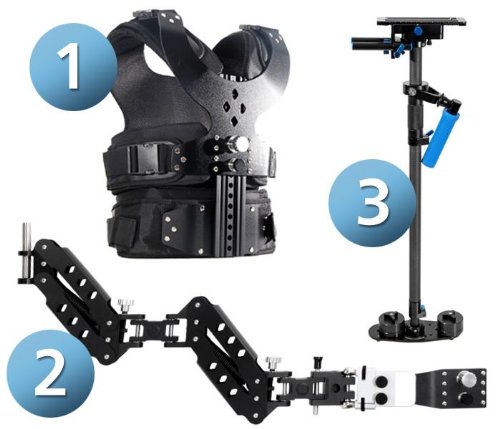 1

3

2