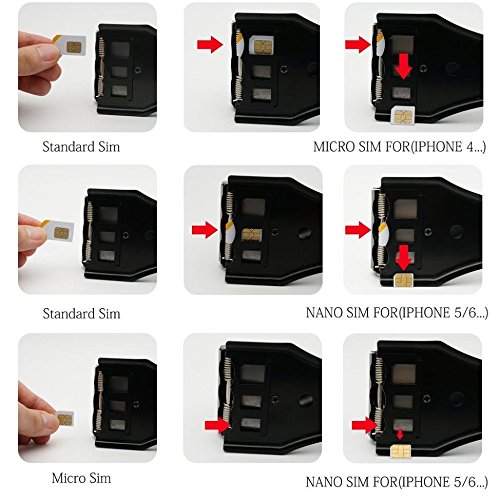 Standard Sim

MICRO SIM FOR(IPHONE 4...)

Standard Sim

NANO SIM FOR(IPHONE 5/6...)

Micro Sim

NANO SIM FOR(IPHONE 5/6...)