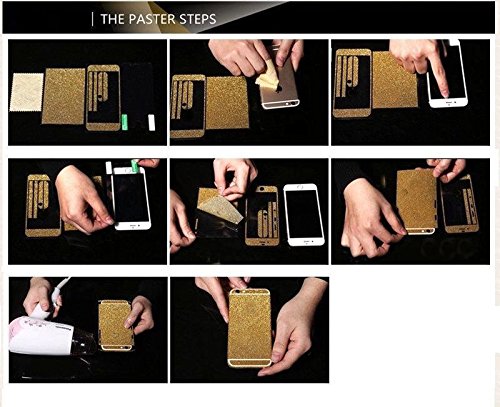 THE PASTER STEPS