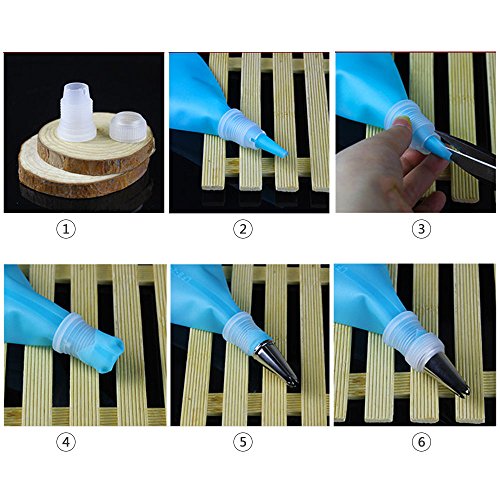 ①

②

③

④

⑤

⑥