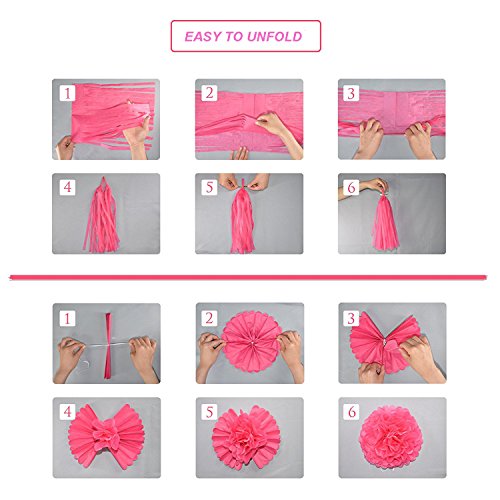 EASY TO UNFOLD

1

2

3

4

5

6

1

2

3

4

5

6